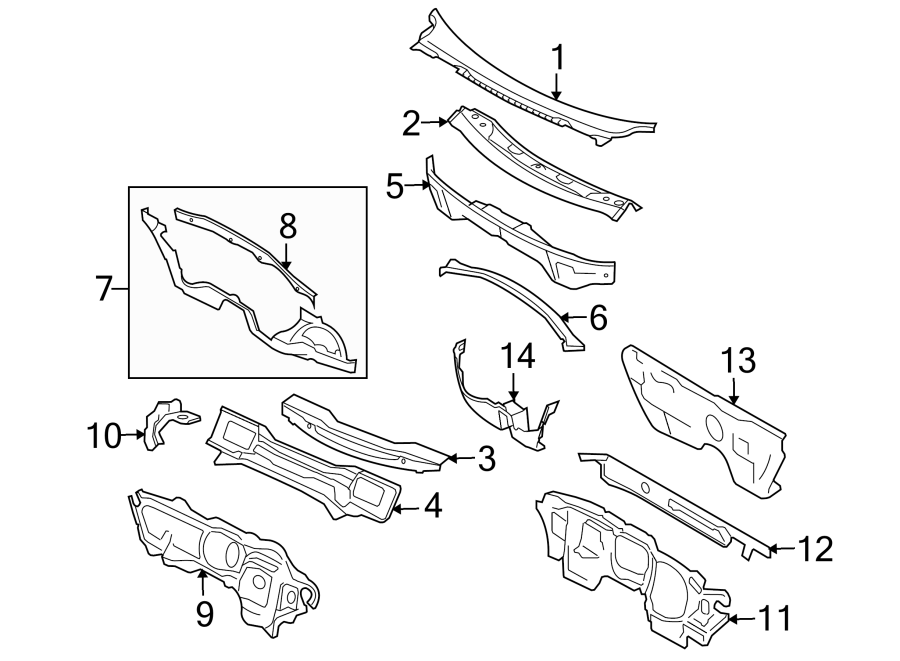 1
2
5
8
7
6
14
13
10
3
4
12
9
11