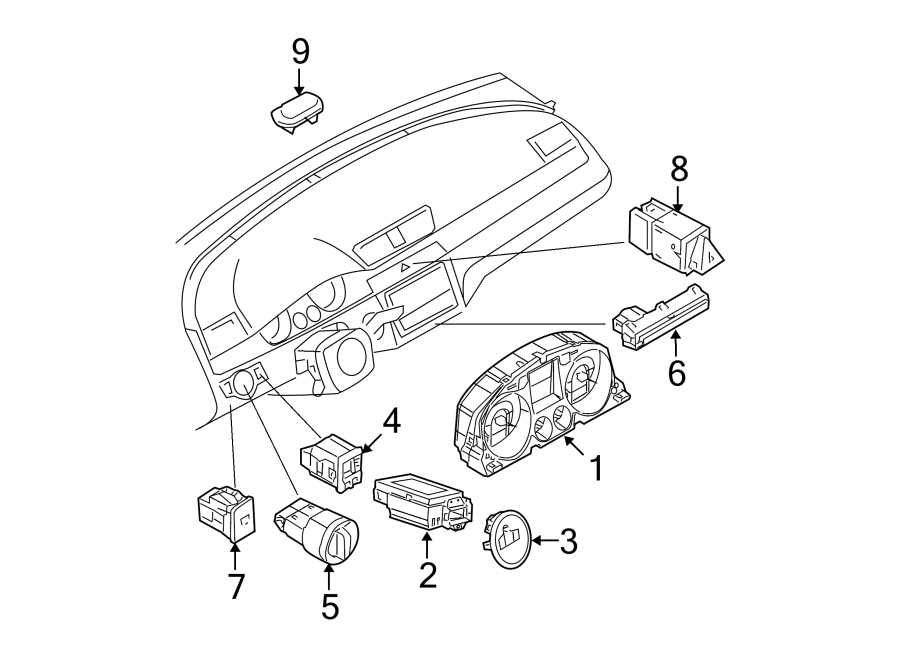 9
8
6
4
1
7
5
2
3