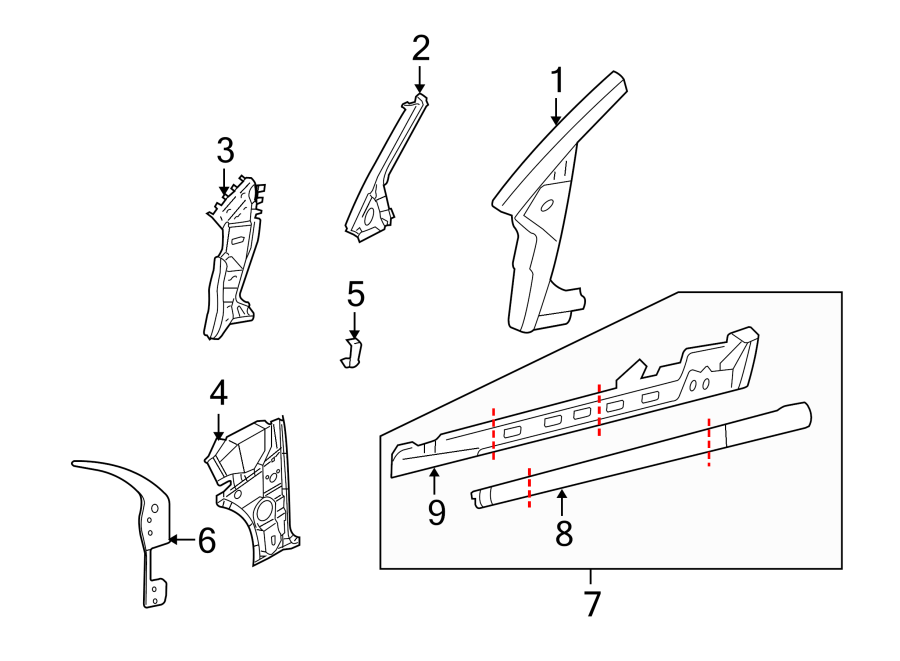 2
1
3
5
4
6
9
8
7