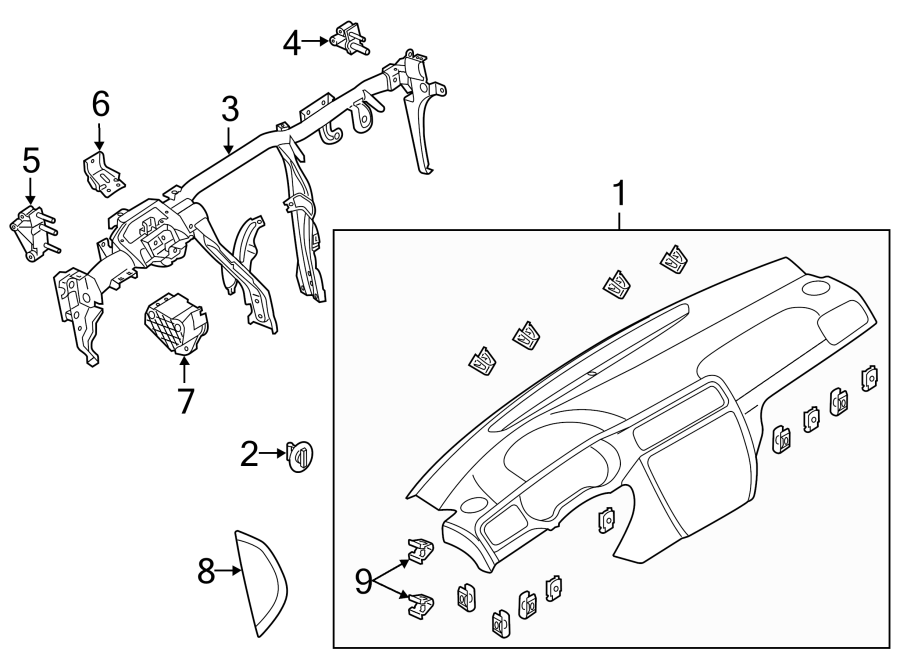 4
6
3
5
1
7
2
8
9