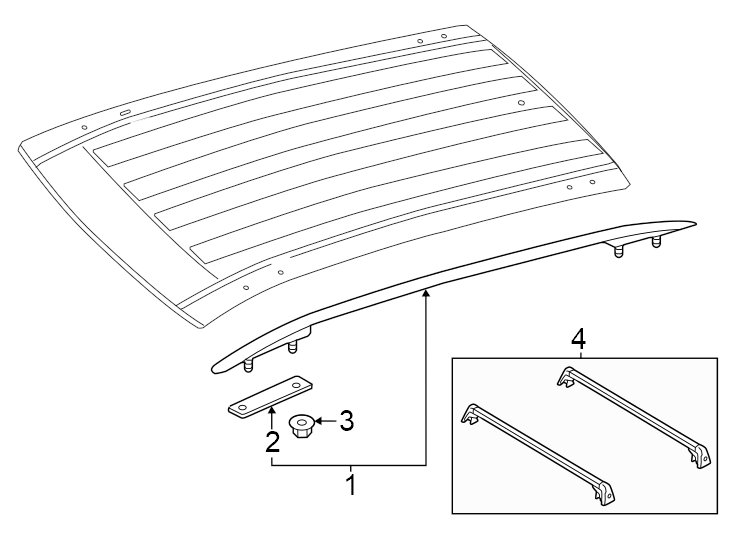 4
3
2
1