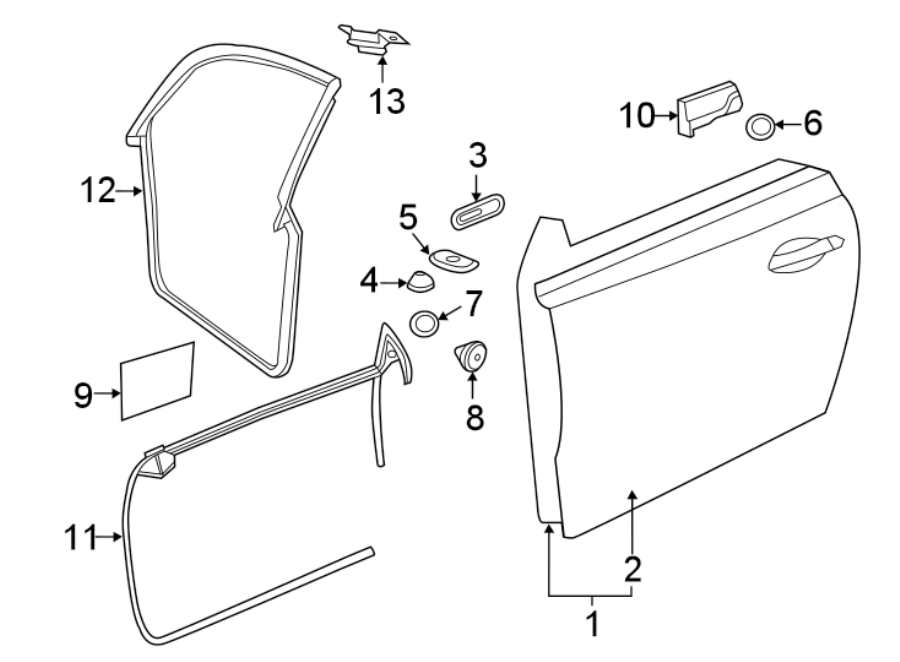 13
10
6
3
12
5
4
7
9
8
11
2
1