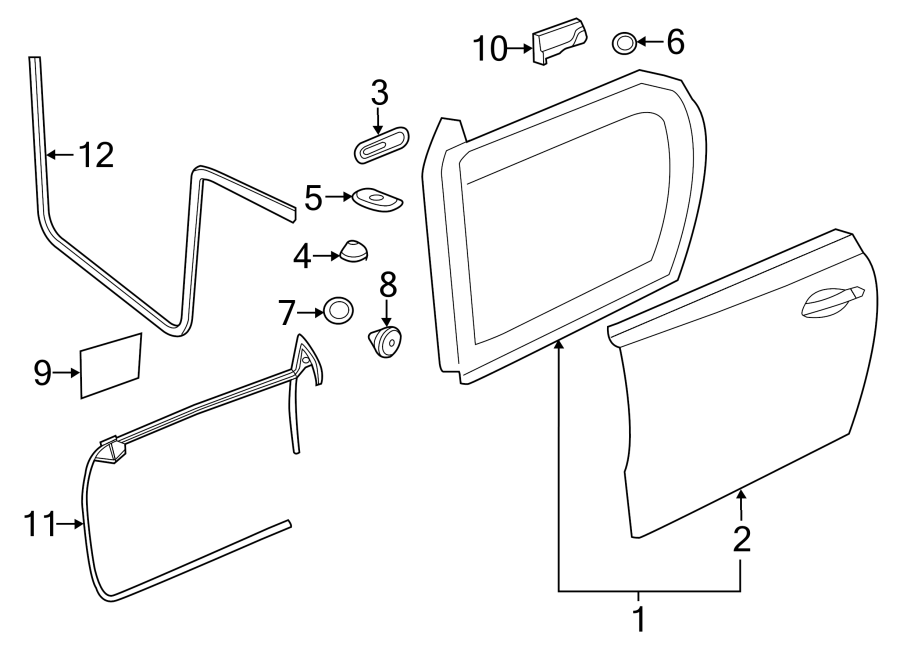 10
6
3
12
5
4
8
7
9
11
2
1