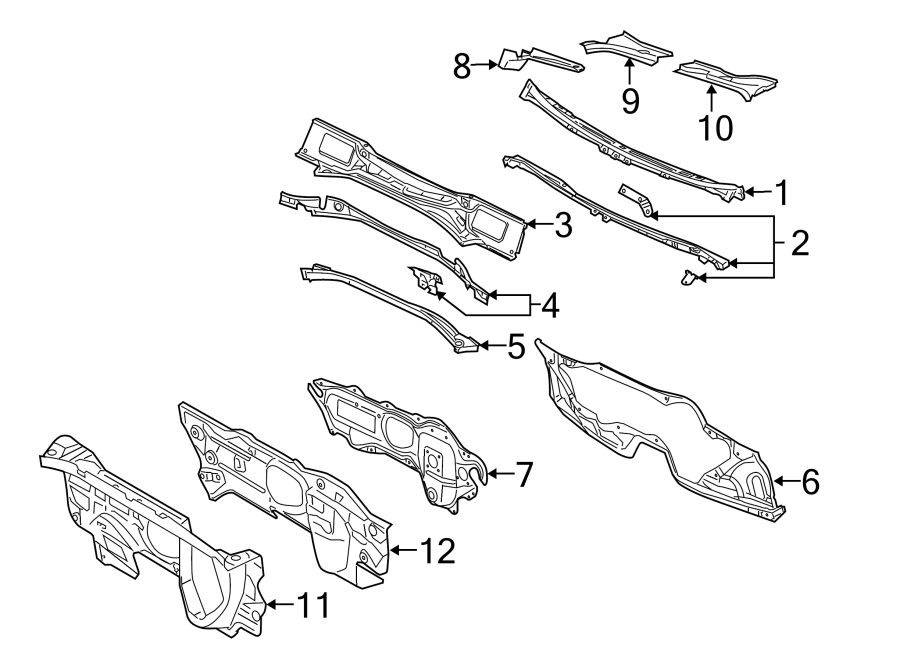 8
9
10
1
2
3
4
5
6
7
12
11