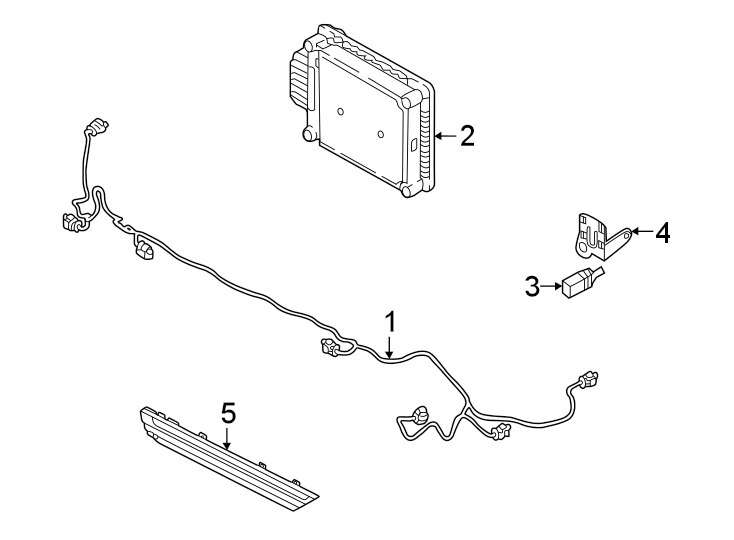 2
4
3
1
5