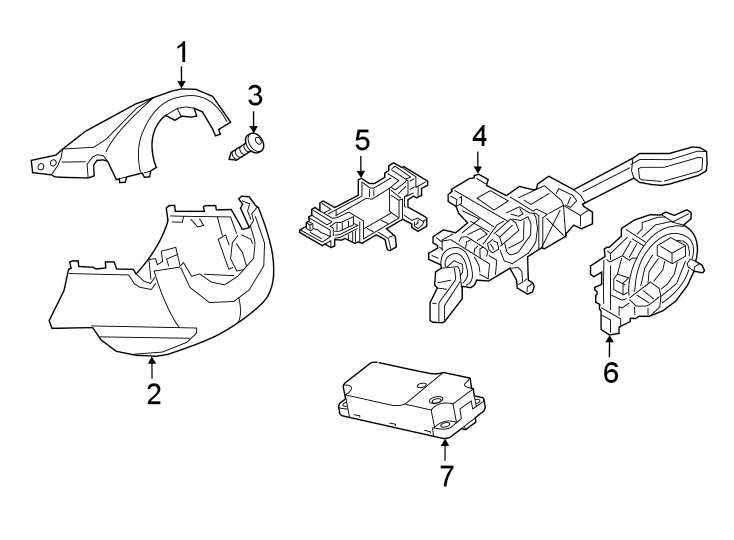 1
3
5
4
2
6
7