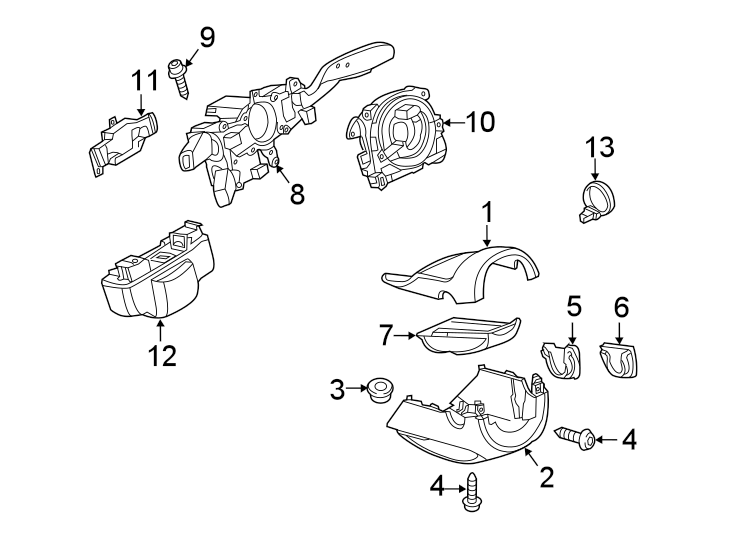 9
11
10
8
13
1
12
5
6
7
3
4
2
4