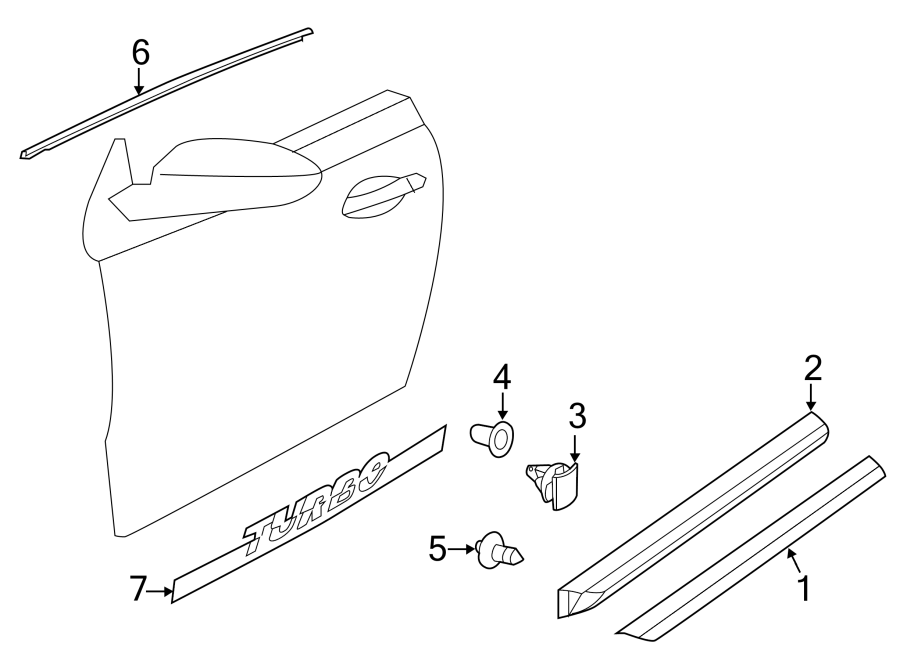 6
4
3
2
TURBO
5
7
1