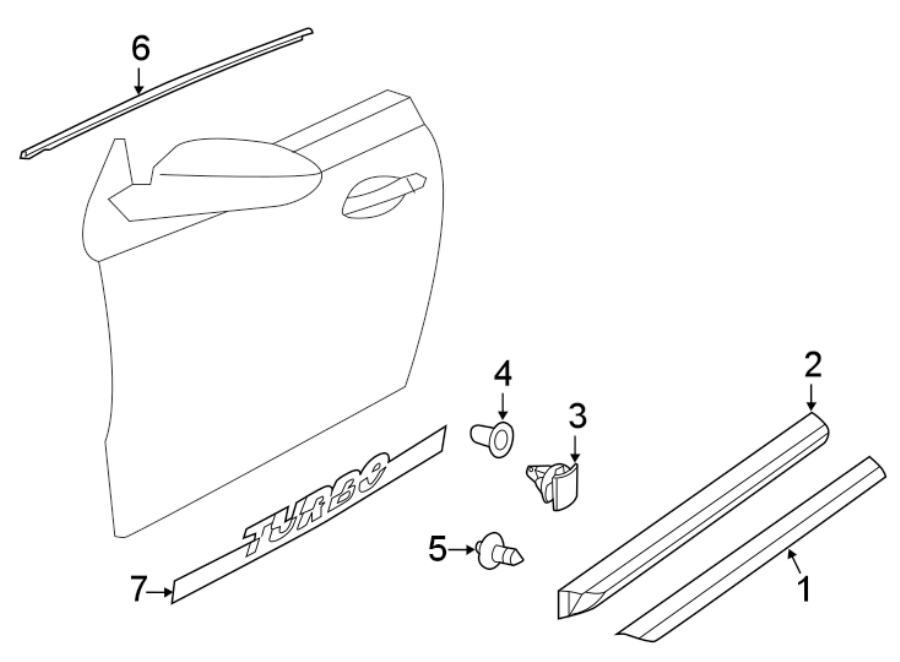 6
4
3
2
TURBO
5
7
1