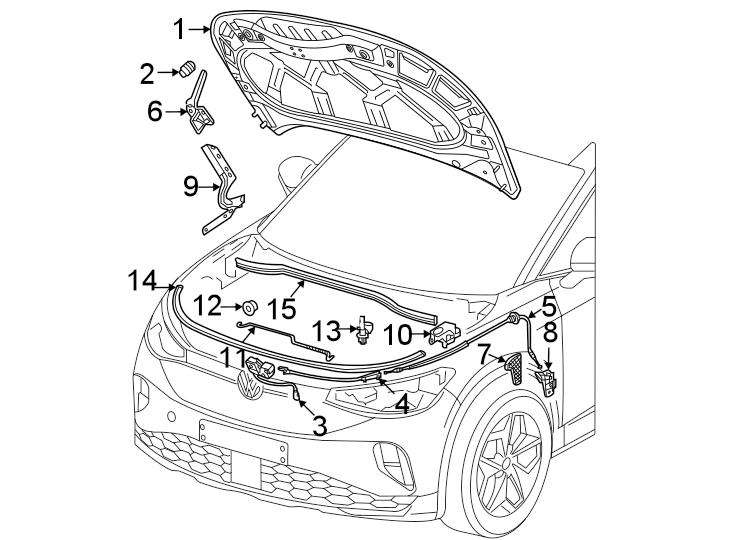 1
2
6
9
14
12
15
13
10
5
8
7
11
4
3