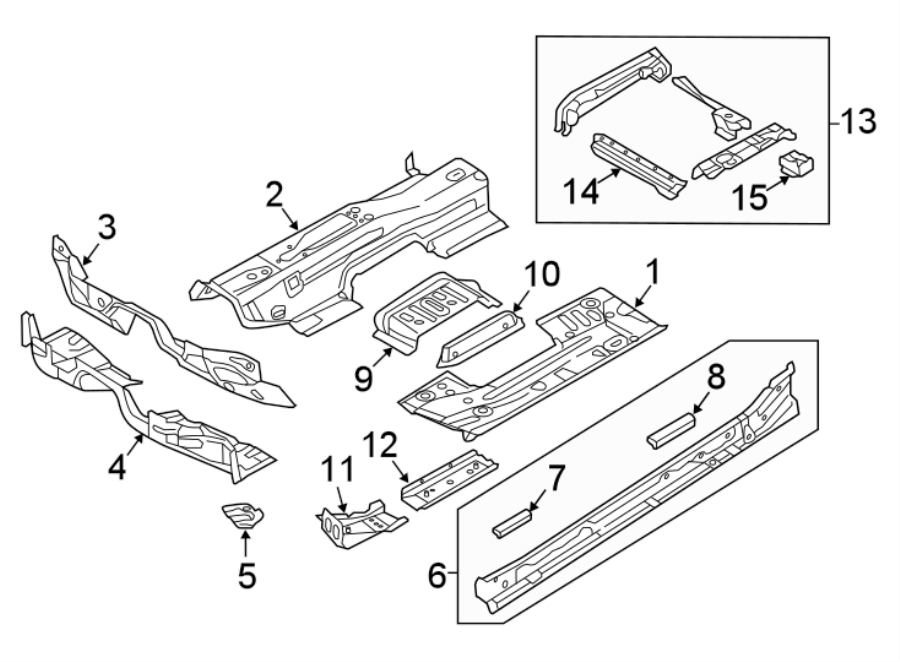 13
14
15
2
3
10
1
9
8
4
12
11
7
5
6