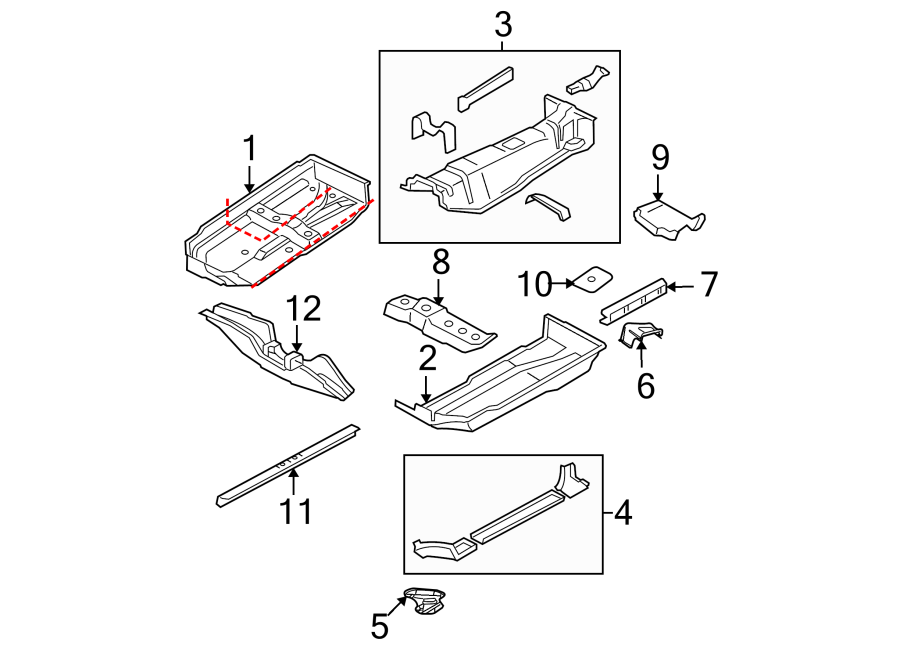 3
1
9
8
10
7
12
2
6
11
4
5