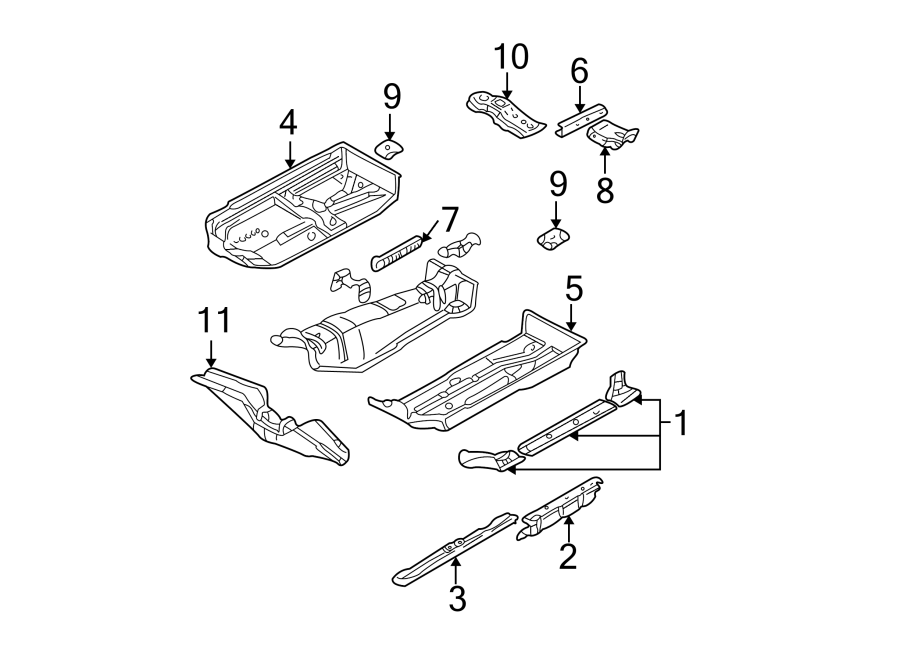 10
6
9
4
8
9
7
5
11
1
2
3