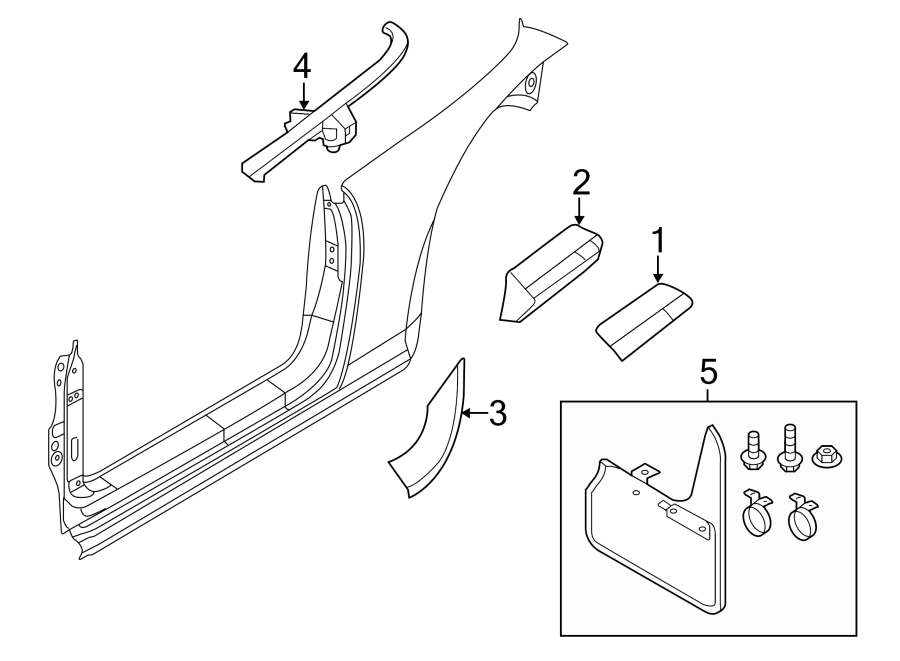 4
2
1
3
5