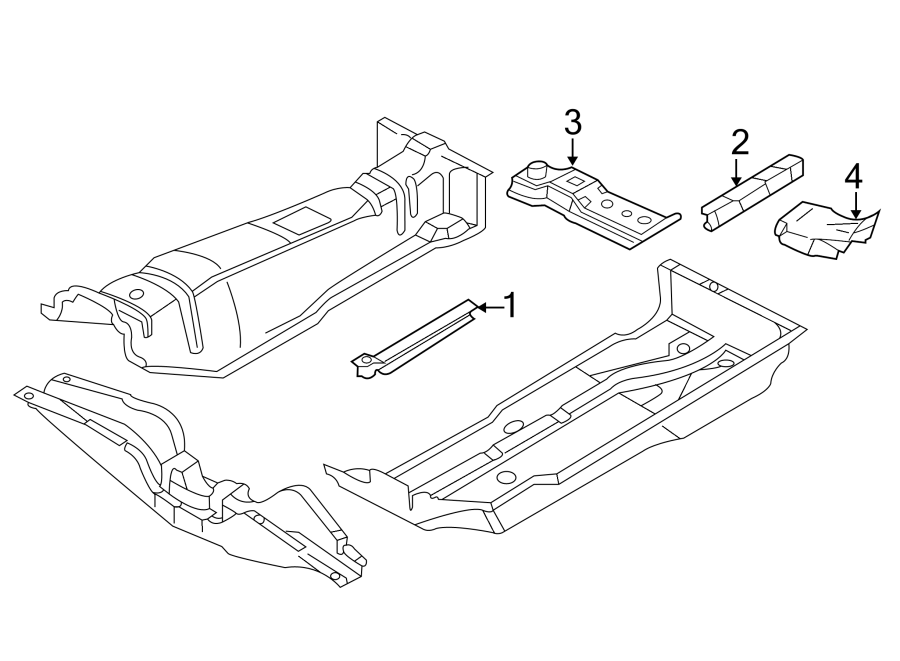 3
2
4
1