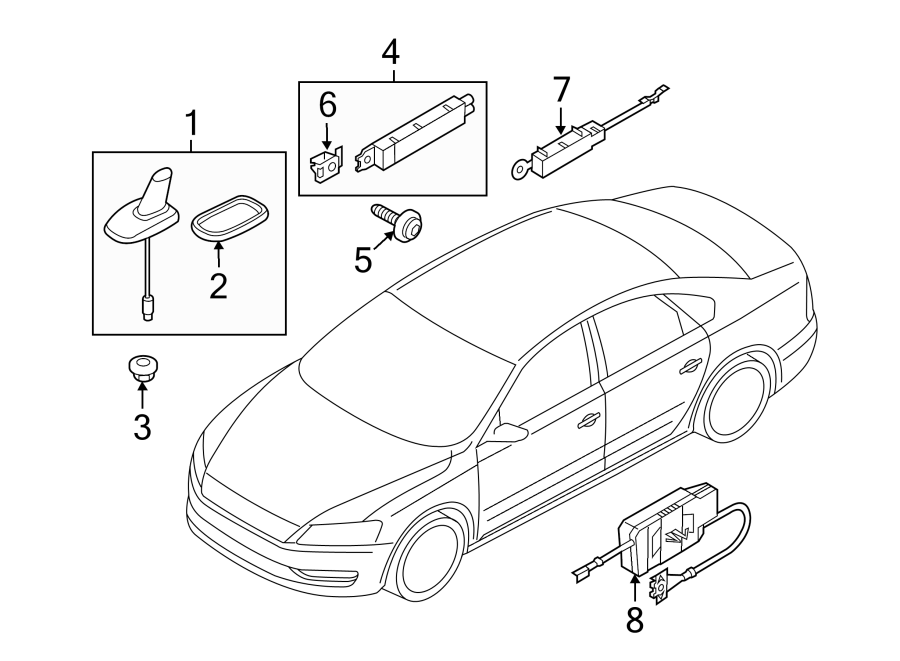 1
2
3
4
6
5
7
8