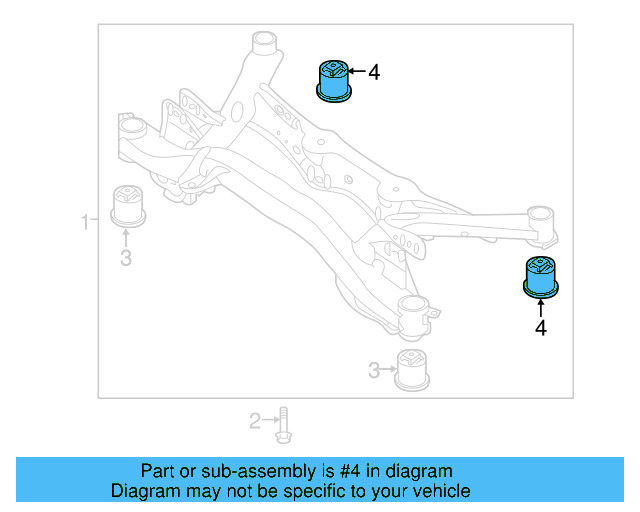 4
1
3
4
3
2

Part or sub-assembly is #4 in diagram
Diagram may not be specific to your vehicle