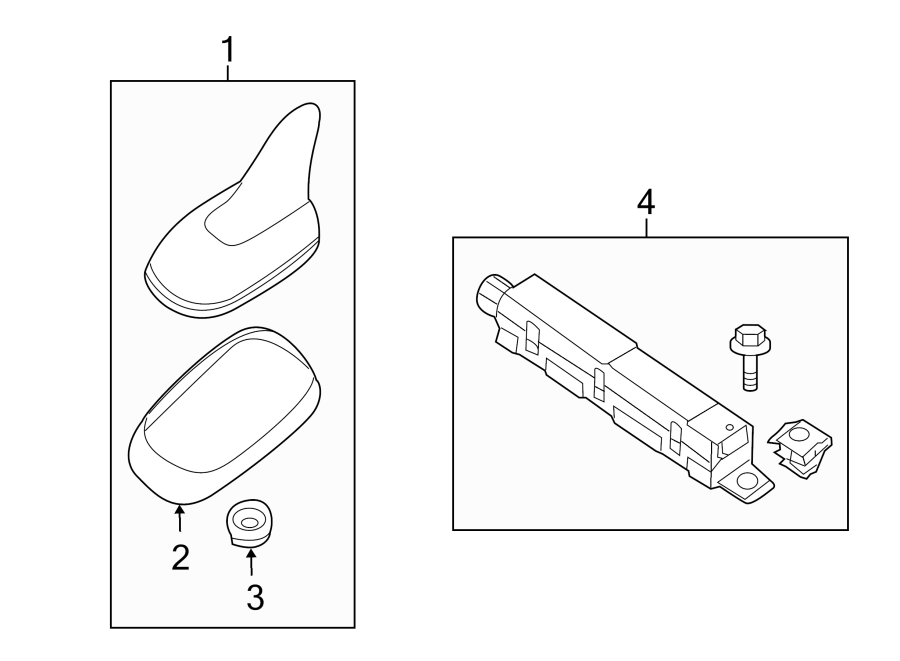 1
2
3
4