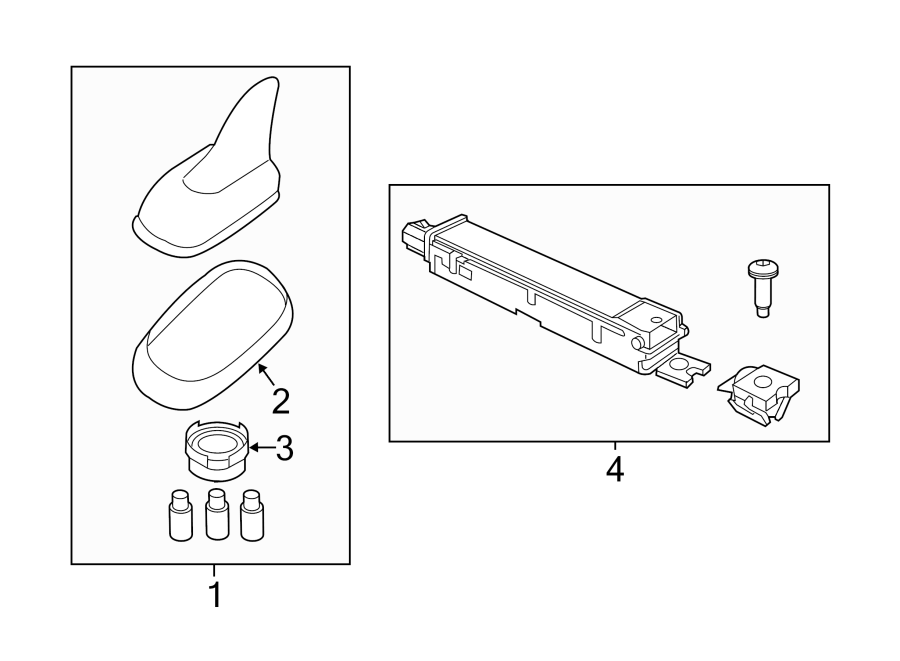 2
3
1
4