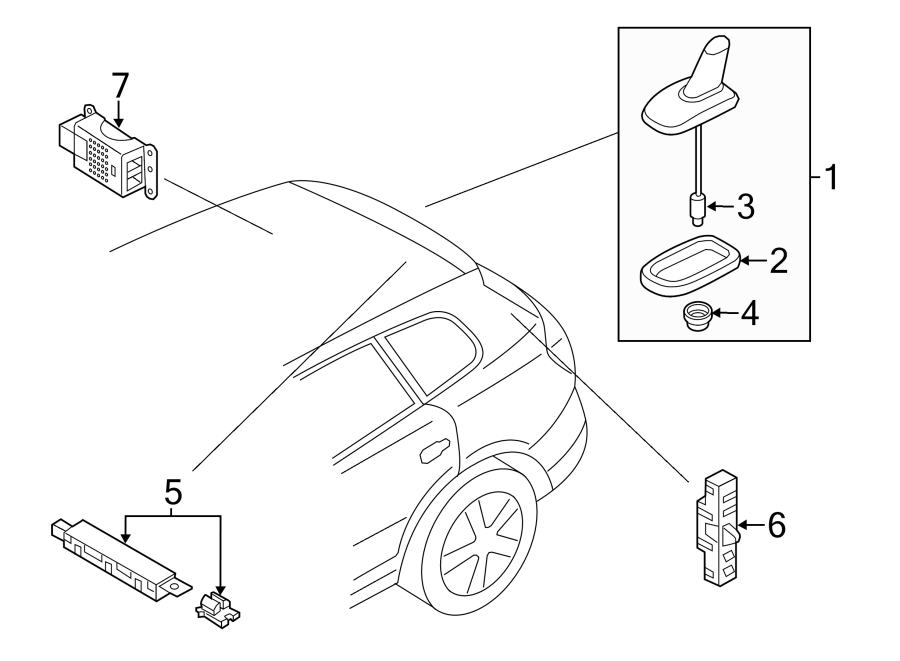 7
1
3
2
4
5
6