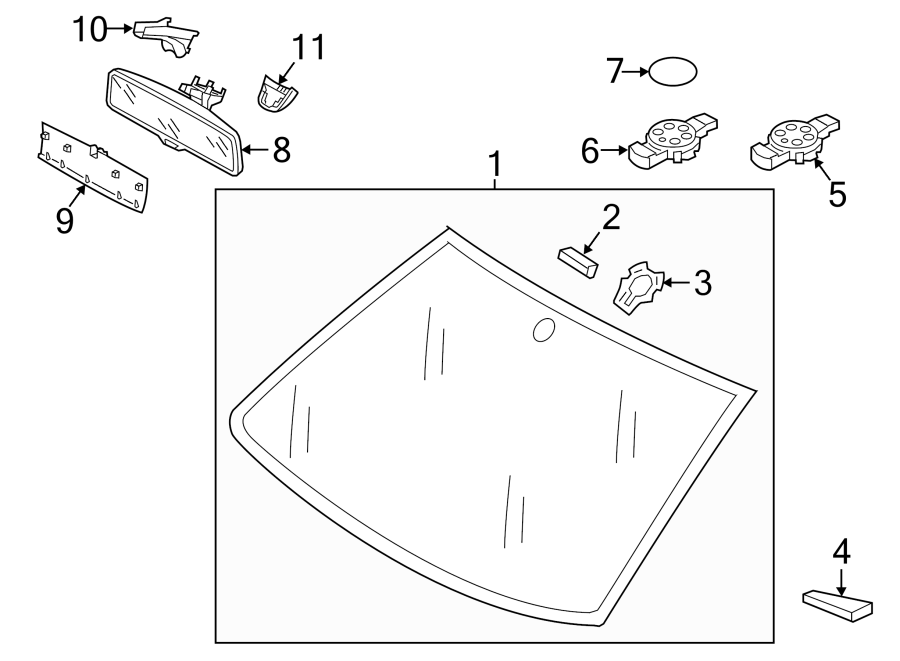 10
11
7
8
6
5
9
1
2
3
4