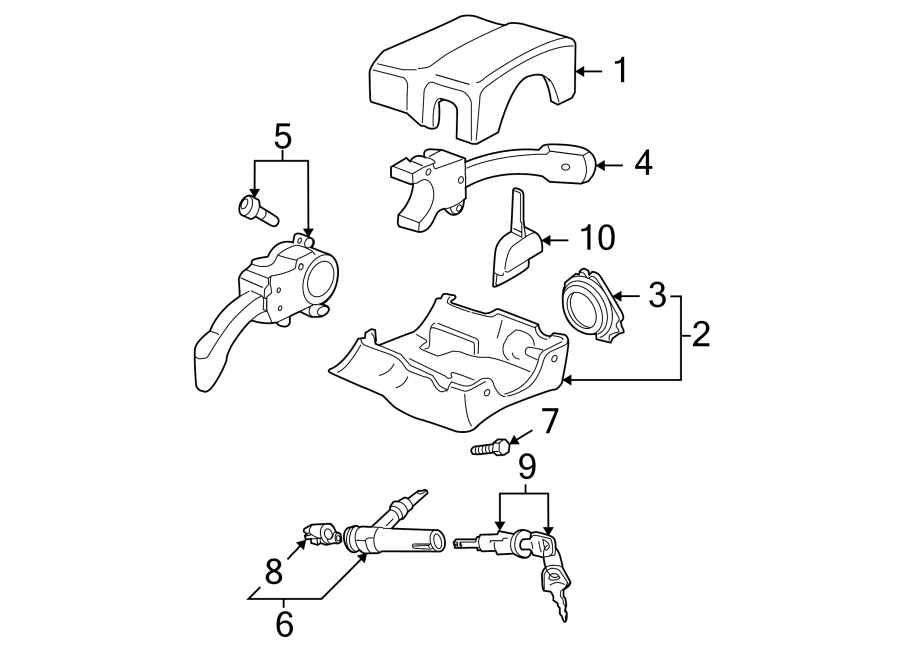 1
5
4
10
3
2
7
9
8
6