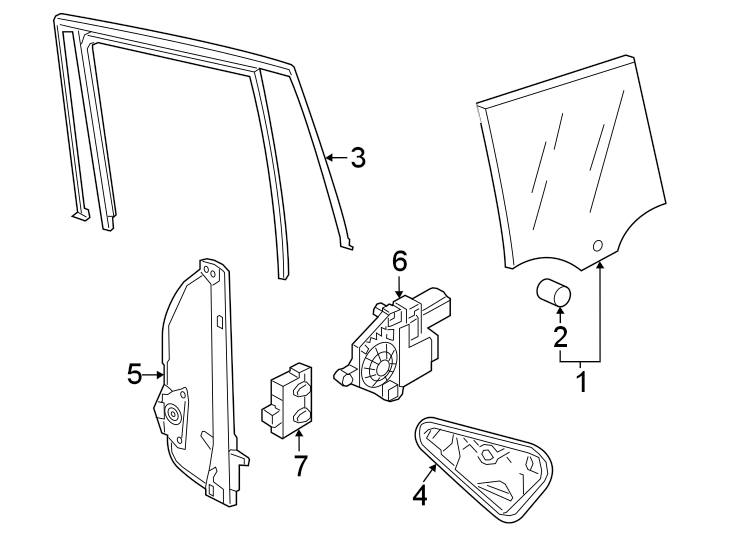 3
6
2
1
5
7
4