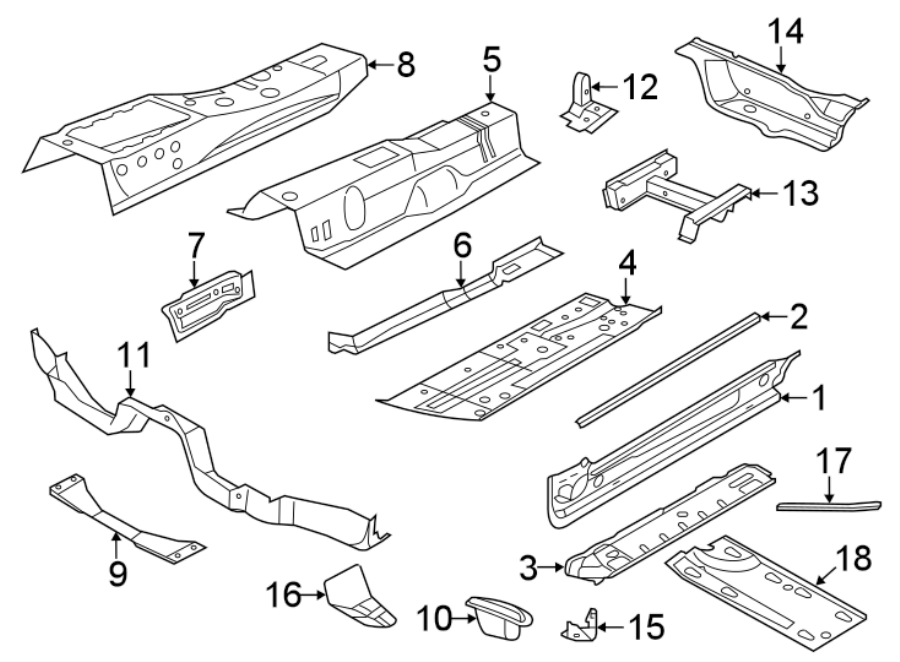 8
5
12
14
13
7
6
4
2
11
1
17
9
3
18
16
10
15