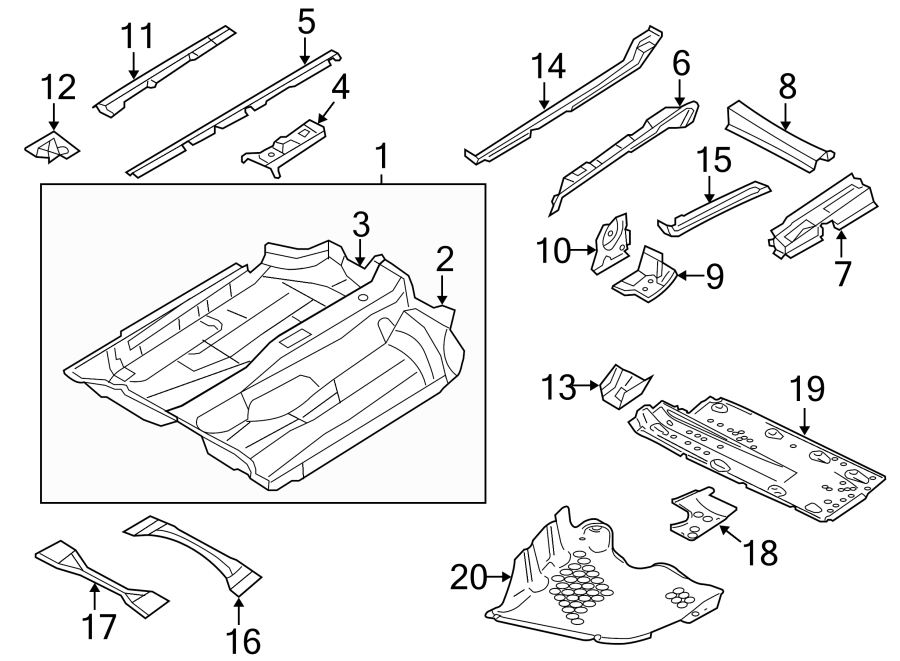 11
5
12
4
14
6
8
1
15
3
2
10
9
7
13
19
18
20
17
16