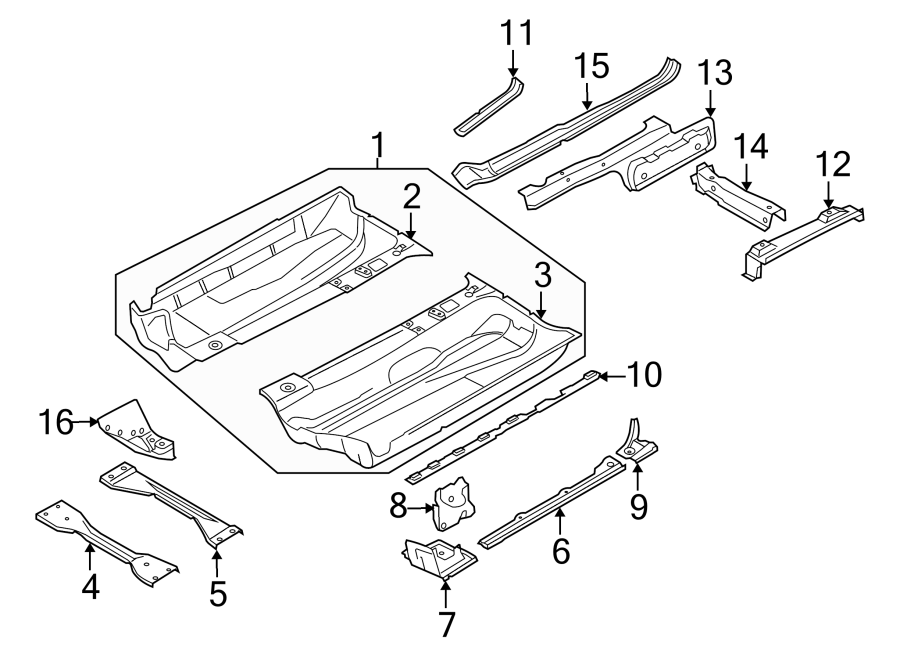 11
15
13
1
14
12
2
3
10
16
8
9
6
4
5
7