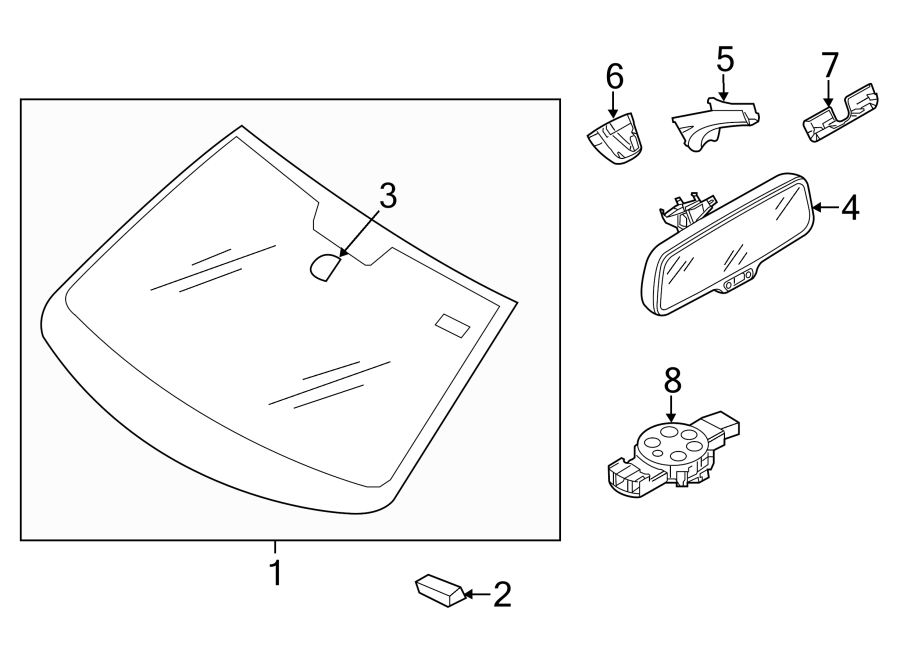 6
5
7
3
4
8
1
2