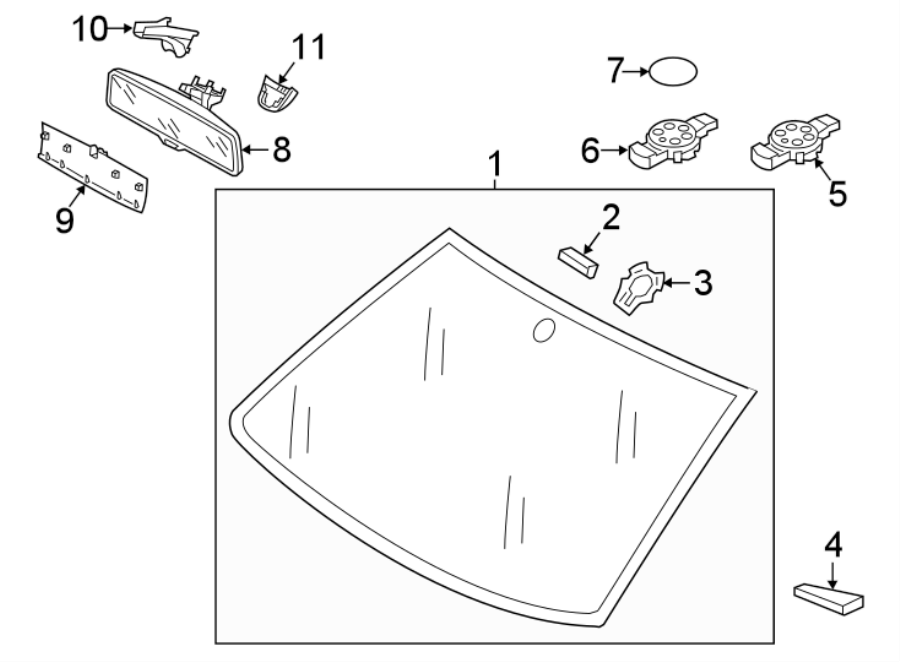 10
11
7
8
6
5
9
1
2
3
4