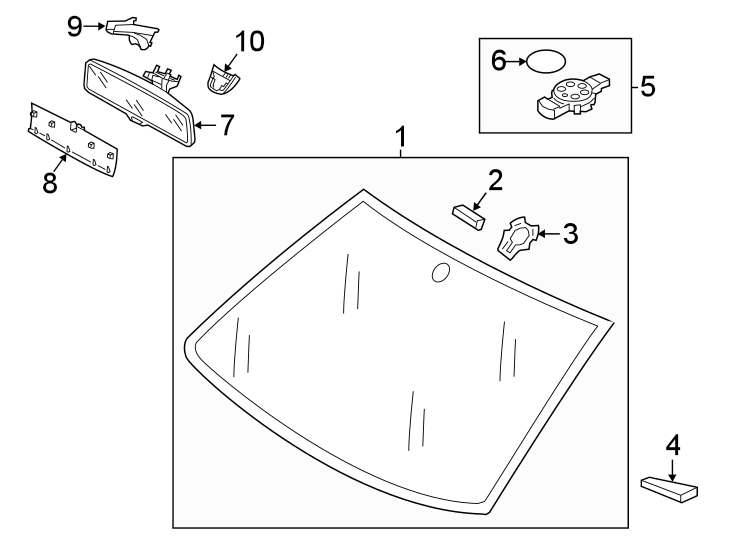 9
10
6
5
7
8
1
2
3
4