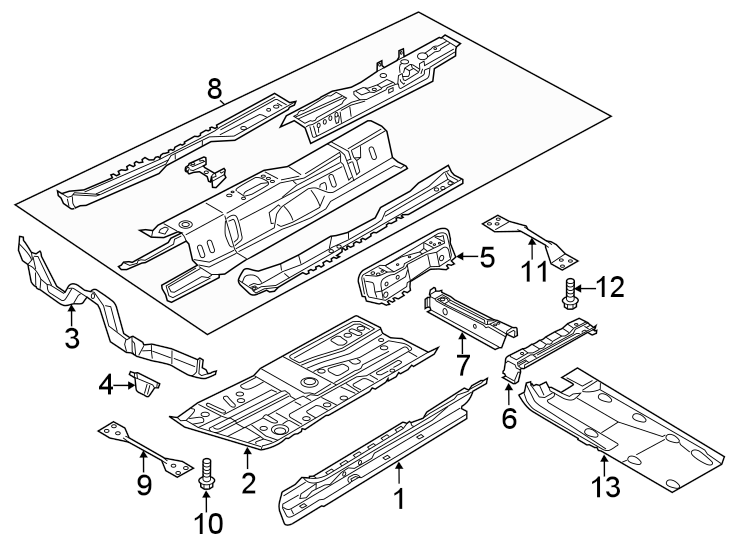 8
5
11
12
3
7
4
6
9
2
1
13
10