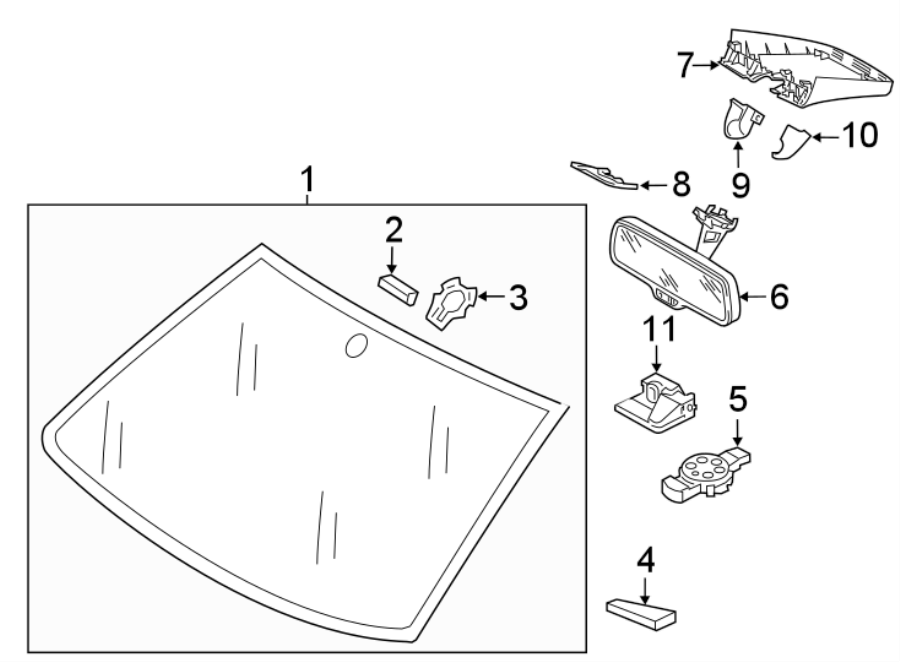 7
10
9
8
1
2
3
6
11
5
4