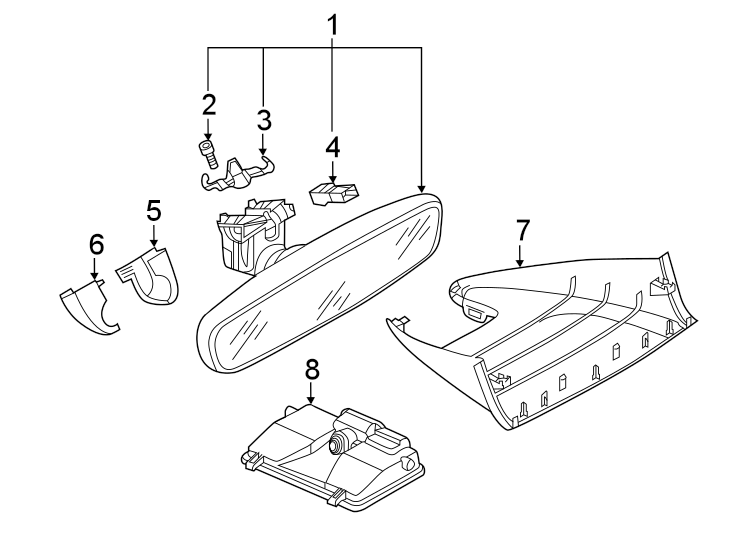 1
2
3
4
5
6
7
8