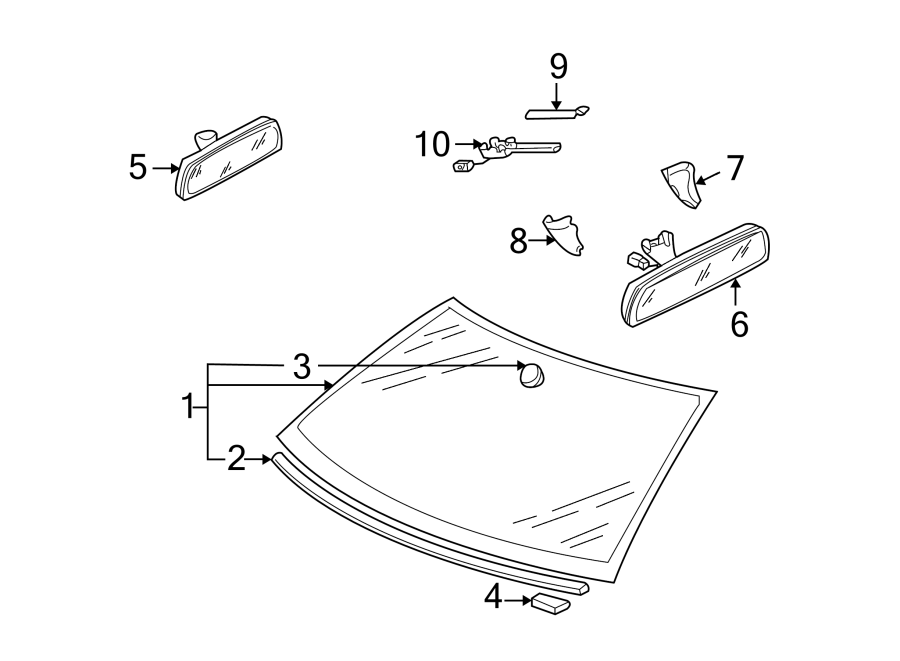 9
10
5
7
8
6
3
1
2
4