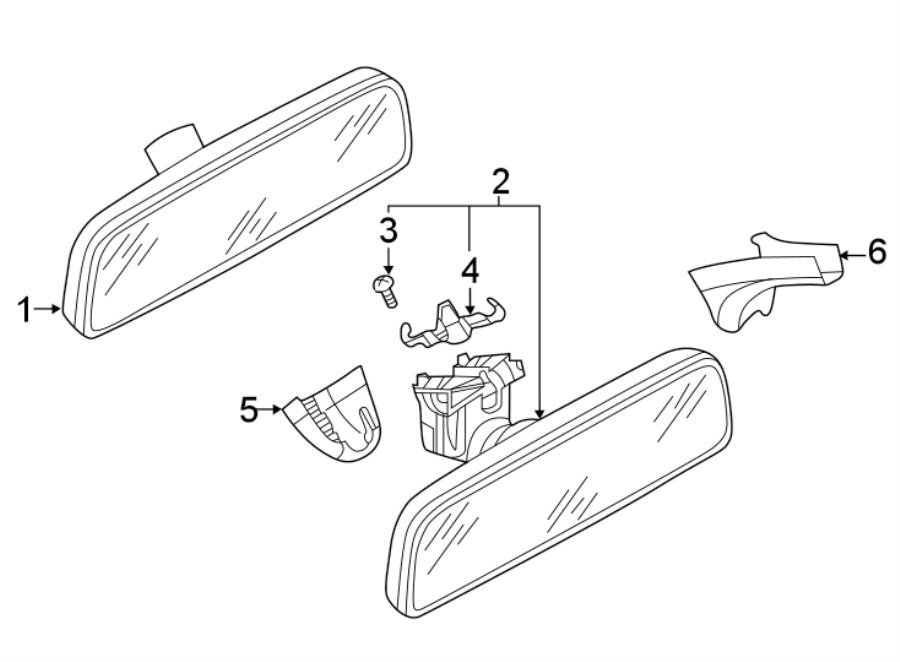 2
3
4
6
1
5