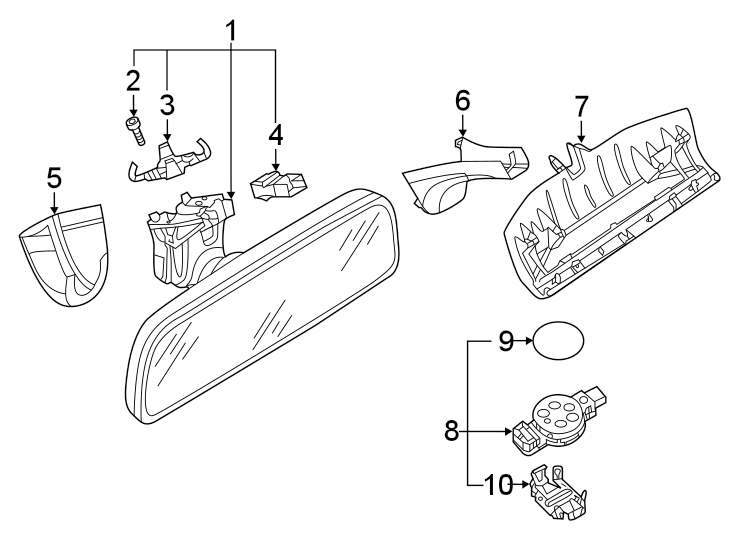 1
2
3
4
5
6
7
9
8
10