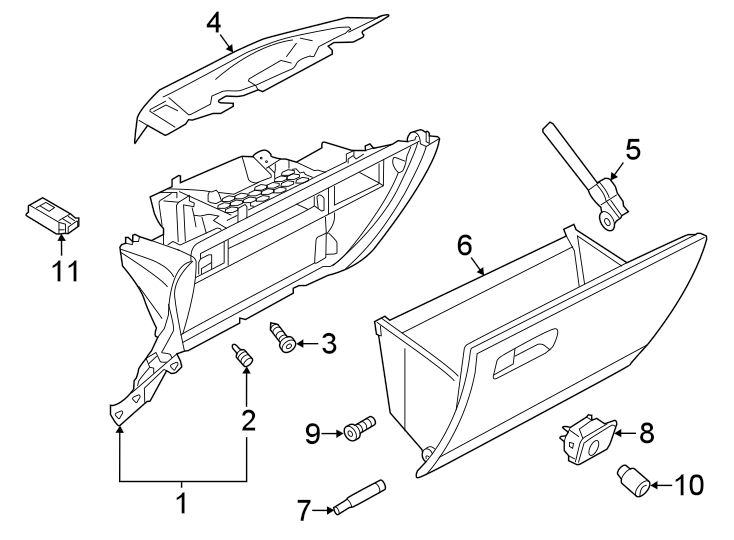 4
5
11
6
3
2
9
8
1
7
10