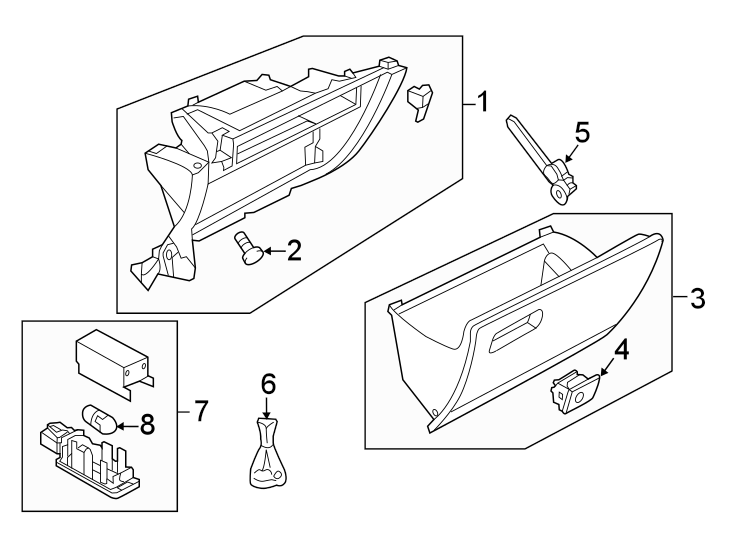 1
5
2
3
4
6
7
8