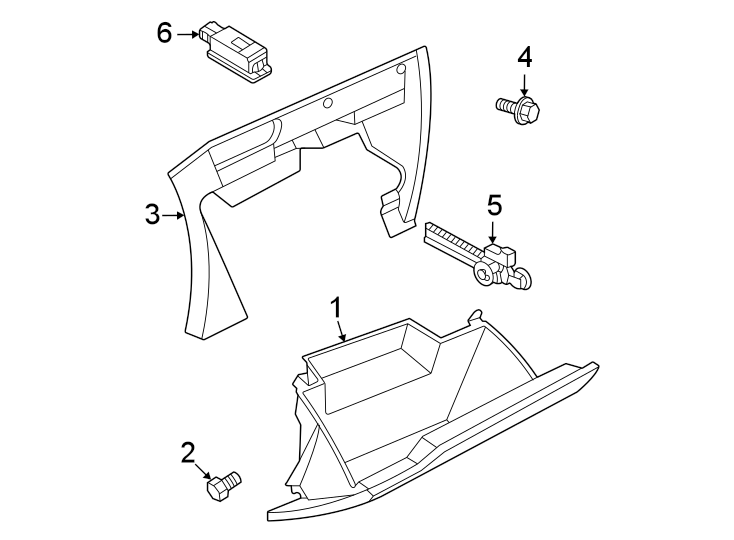 6
4
3
5
1
2