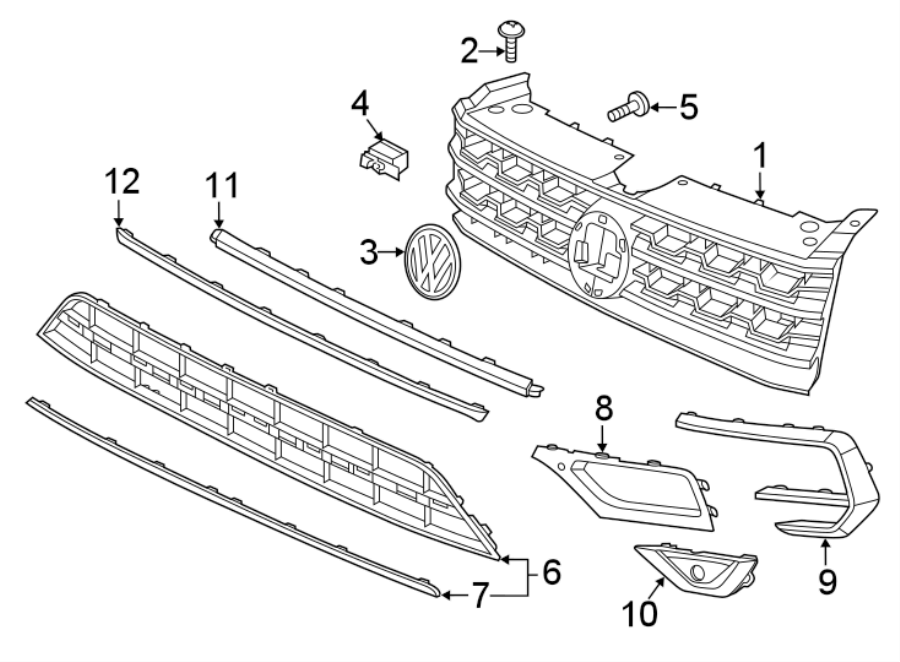 2
4
5
1
12
11
3
8
6
7
10
9