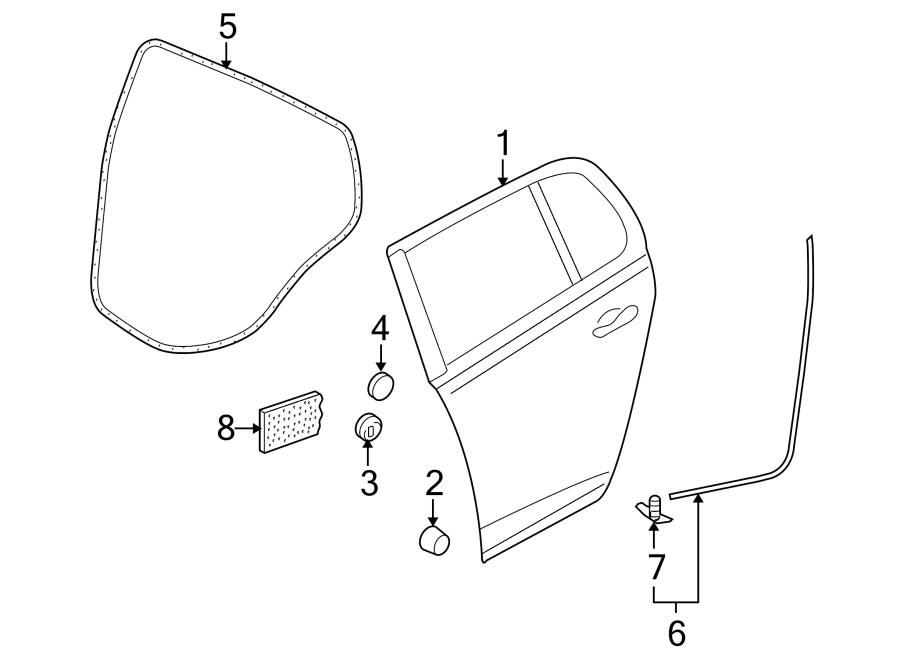 5
1
4
8
3
2
7
6