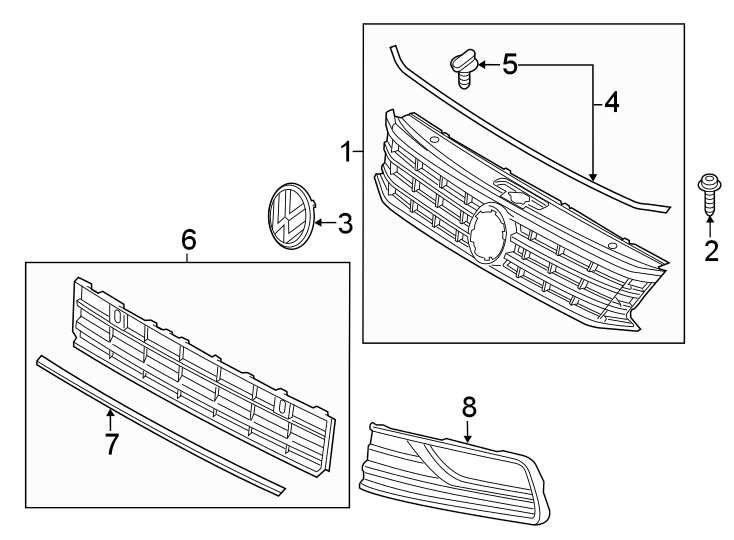 5
4
1
3
2
6
7
8