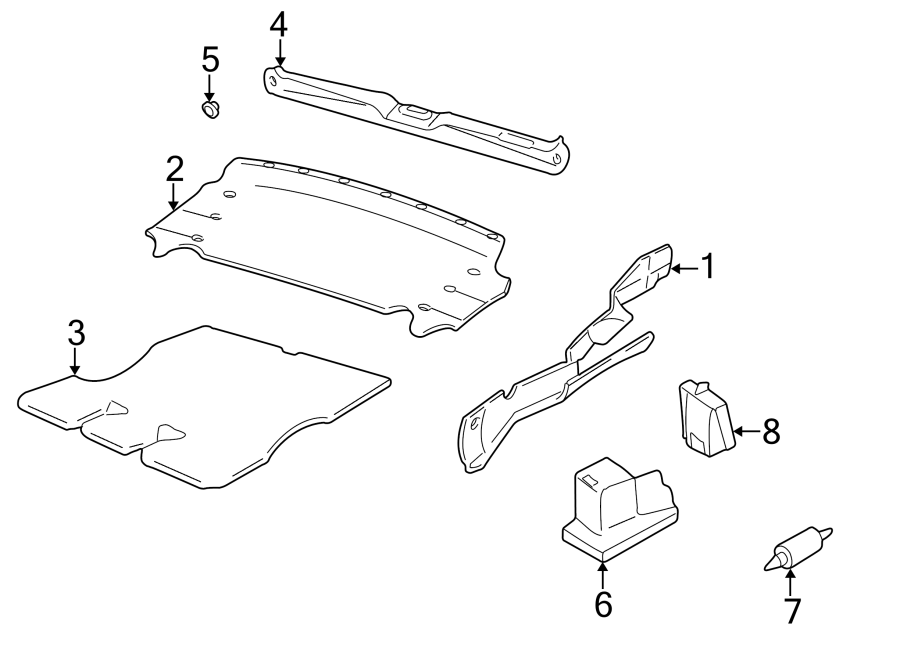 4
5
2
1
3
8
6
7