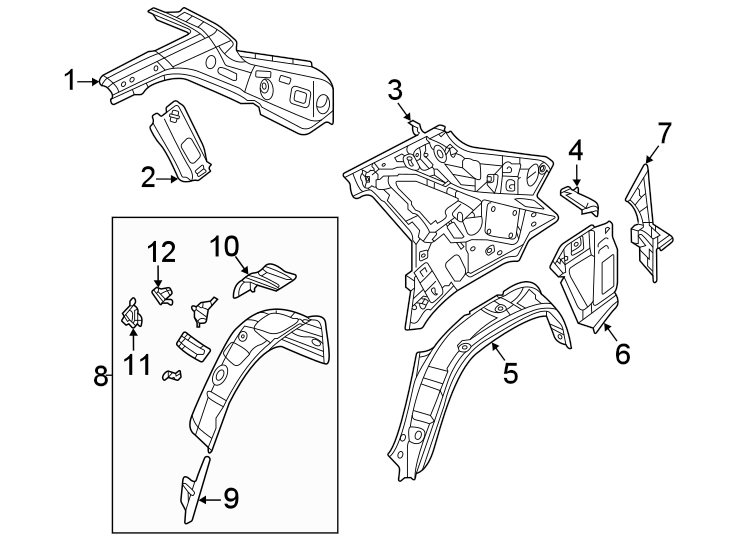 1
2
3
4
7
12
10
11
8
6
5
9