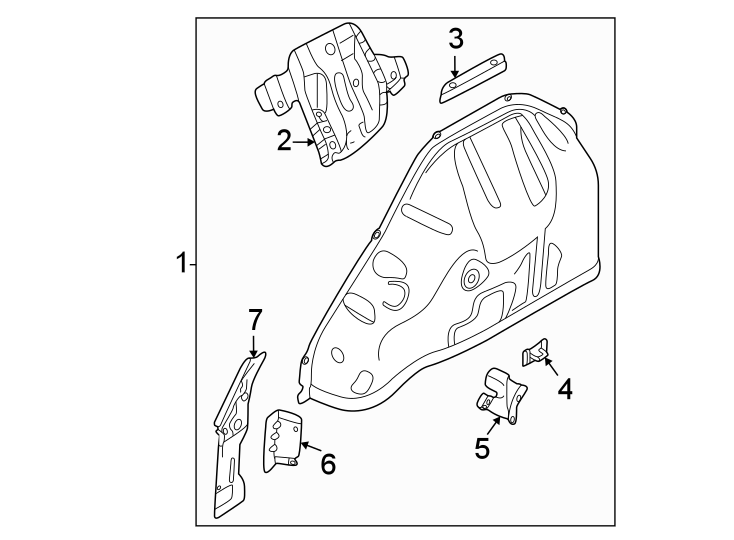 3
2
1
7
4
5
6