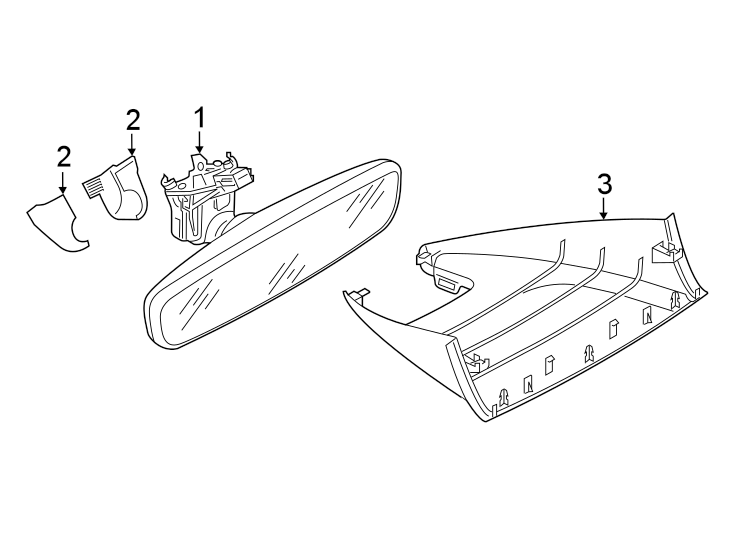 2
2
1
3