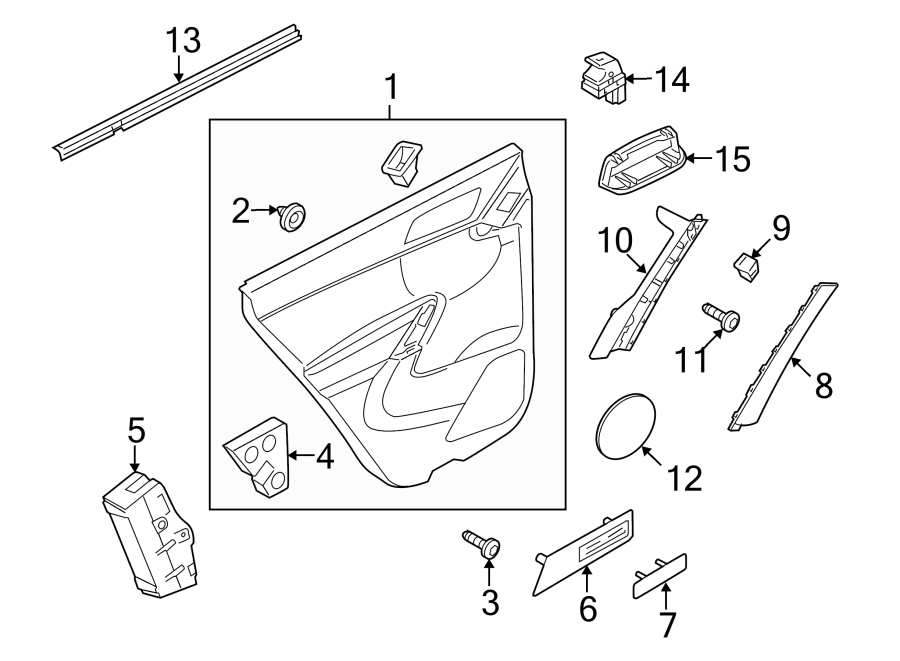 13
1
14
15
2
10
9
11
8
5
4
12
3
6
7